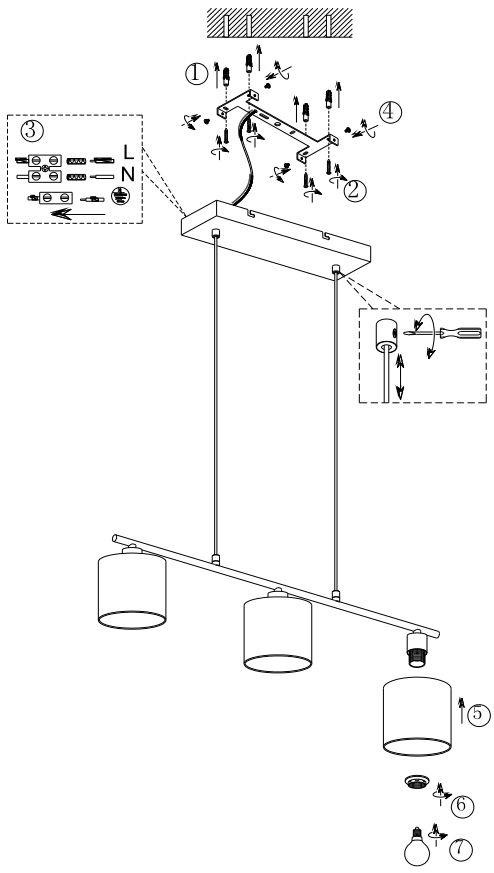 ①
④
③
L
N
②
⑤
⑥
⑦