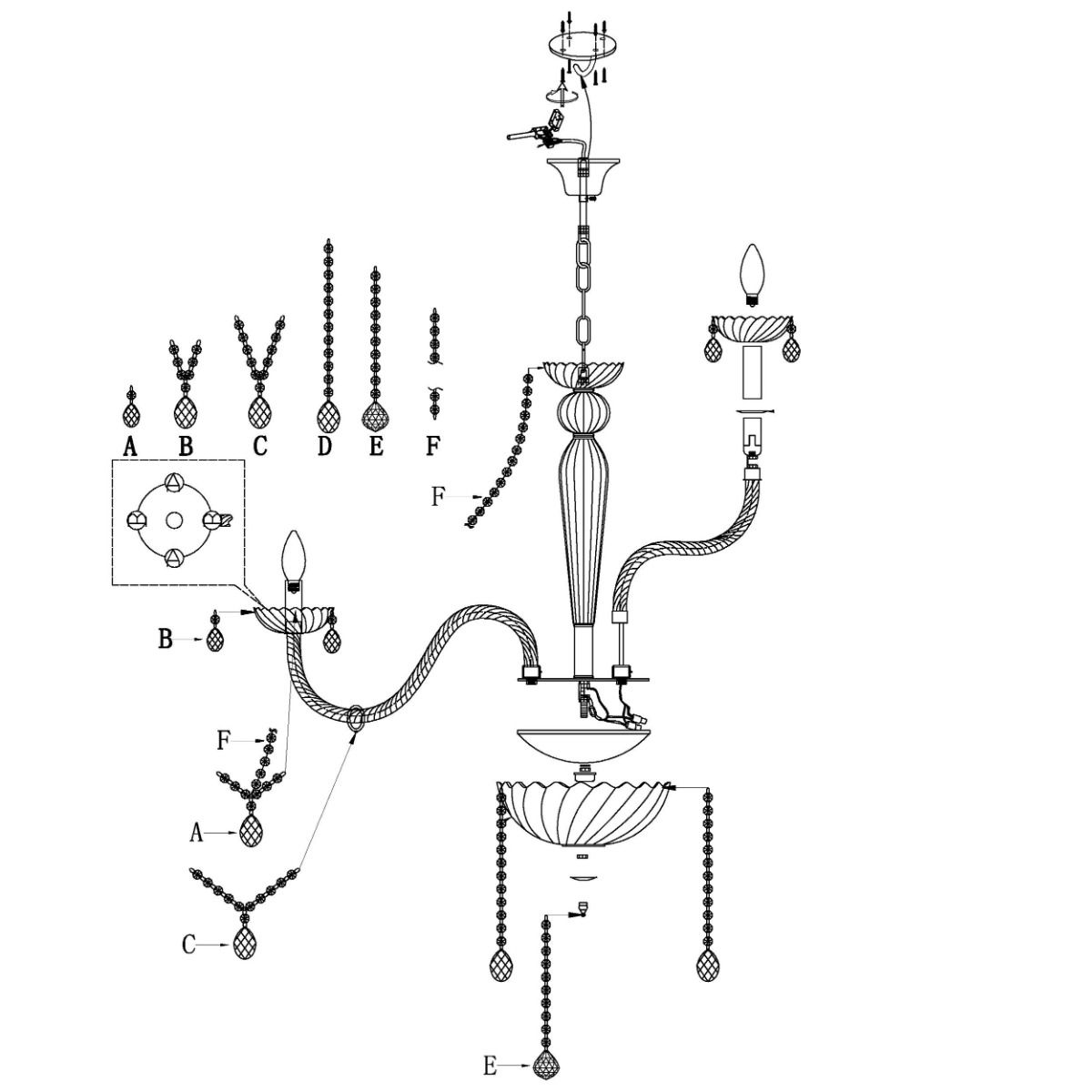 A B C D E F

F

B

F

A

C

E