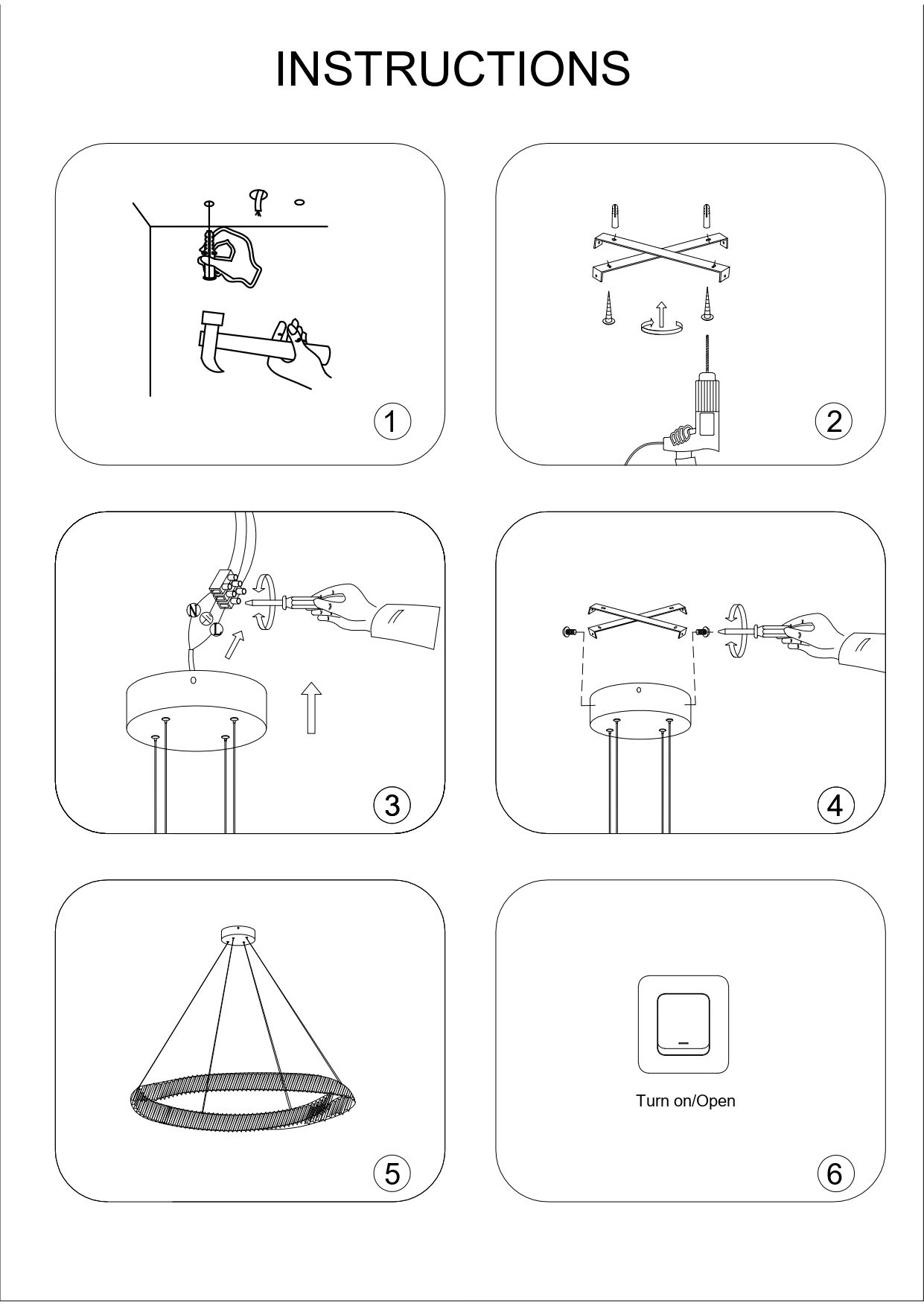 INSTRUCTIONS

1

2

N
L

3

4

5

Turn on/Open

6