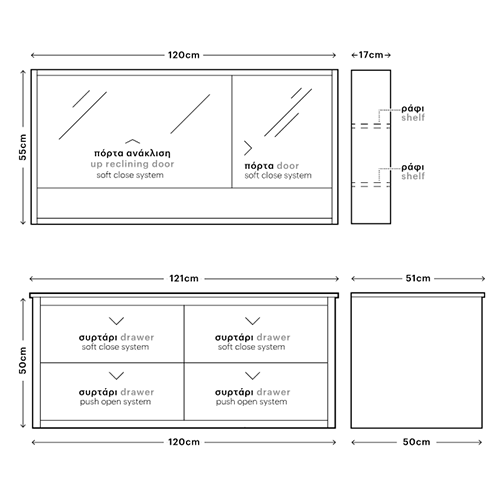 120cm

17cm

55cm

πόρτα ανάκλιση
up reclining door
soft close system

πόρτα door
soft close system

ράφι
shelf

ράφι
shelf

121cm

51cm

50cm

συρτάρι drawer
soft close system

συρτάρι drawer
soft close system

συρτάρι drawer
push open system

συρτάρι drawer
push open system

120cm

50cm