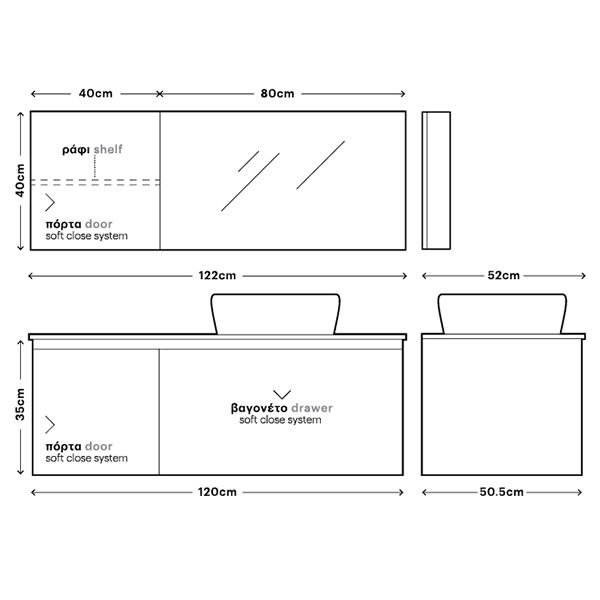 40cm

80cm

40cm

ράφι shelf

πόρτα door
soft close system

122cm

52cm

35cm

βαγονέτο drawer
soft close system

πόρτα door
soft close system

120cm

50.5cm