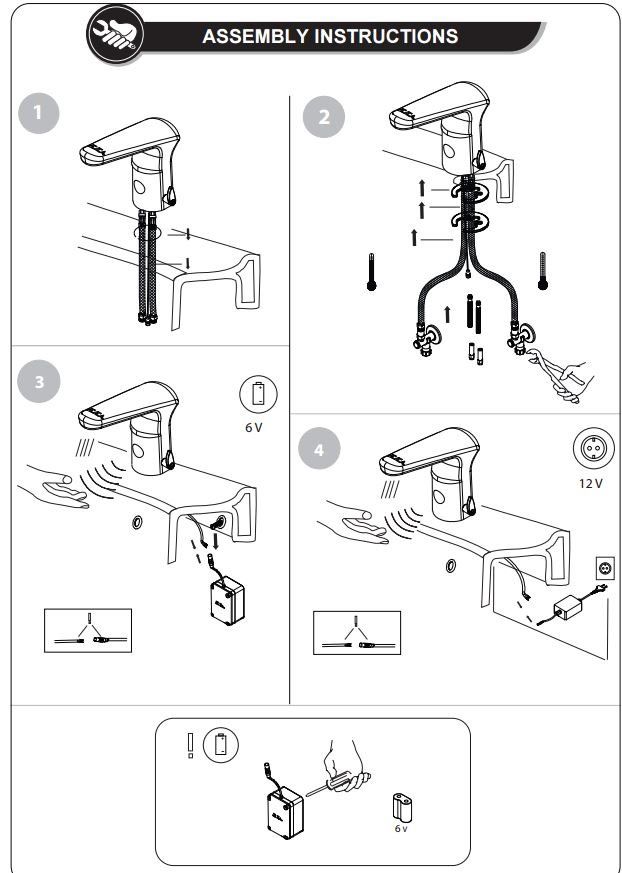 ASSEMBLY INSTRUCTIONS

1

2

3

6 V

4

12 V

6 V